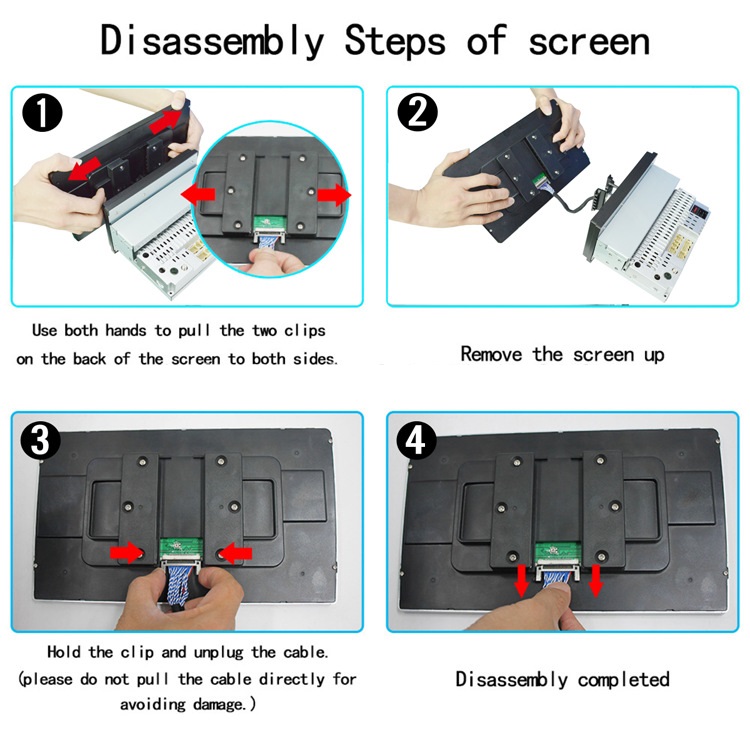 Disassembly Steps of screen

1

Use both hands to pull the two clips on the back of the screen to both sides.

2

Remove the screen up

3

Hold the clip and unplug the cable. (please do not pull the cable directly for avoiding damage.)

4

Disassembly completed