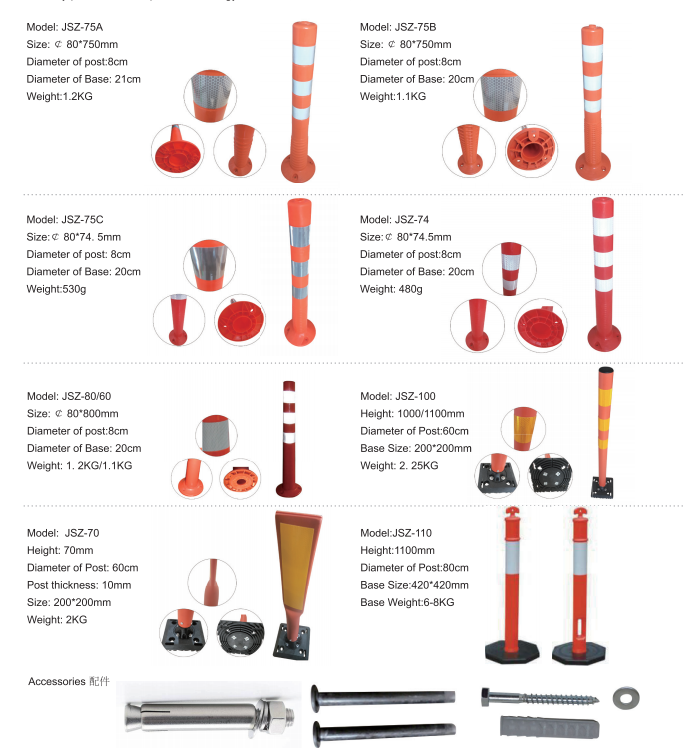 Model: JSZ-75A
Size: ¢ 80*750mm
Diameter of post:8cm
Diameter of Base: 21cm
Weight:1.2KG

Model: JSZ-75B
Size: ¢ 80*750mm
Diameter of post:8cm
Diameter of Base: 20cm
Weight:1.1KG

Model: JSZ-75C
Size:¢ 80*74. 5mm
Diameter of post: 8cm
Diameter of Base: 20cm
Weight:530g

Model: JSZ-74
Size:¢ 80*74.5mm
Diameter of post:8cm
Diameter of Base: 20cm
Weight: 480g

Model: JSZ-80/60
Size: ¢ 80*800mm
Diameter of post:8cm
Diameter of Base: 20cm
Weight: 1. 2KG/1.1KG

Model: JSZ-100
Height: 1000/1100mm
Diameter of Post:60cm
Base Size: 200*200mm
Weight: 2. 25KG

Model: JSZ-70
Height: 70mm
Diameter of Post: 60cm
Post thickness: 10mm
Size: 200*200mm
Weight: 2KG

Model:JSZ-110
Height:1100mm
Diameter of Post:80cm
Base Size:420*420mm
Base Weight:6-8KG

Accessories 配件