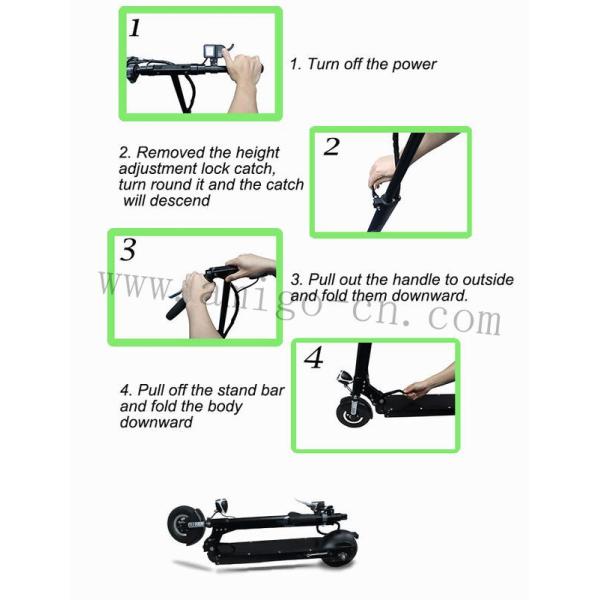 1

1. Turn off the power

2. Removed the height adjustment lock catch, turn round it and the catch will descend

2

3

3. Pull out the handle to outside and fold them downward.

www.amigo-cn.com

4

4. Pull off the stand bar and fold the body downward