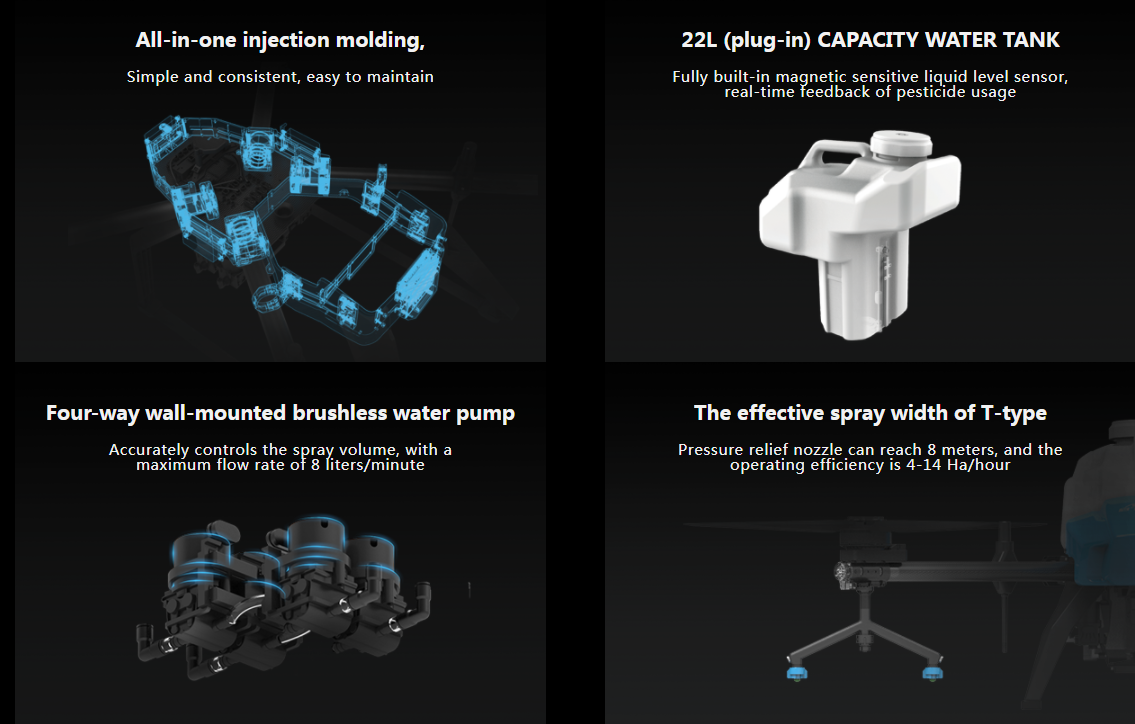 All-in-one injection molding,

Simple and consistent, easy to maintain

22L (plug-in) CAPACITY WATER TANK

Fully built-in magnetic sensitive liquid level sensor, real-time feedback of pesticide usage

Four-way wall-mounted brushless water pump

Accurately controls the spray volume, with a maximum flow rate of 8 liters/minute

The effective spray width of T-type

Pressure relief nozzle can reach 8 meters, and the operating efficiency is 4-14 Ha/hour