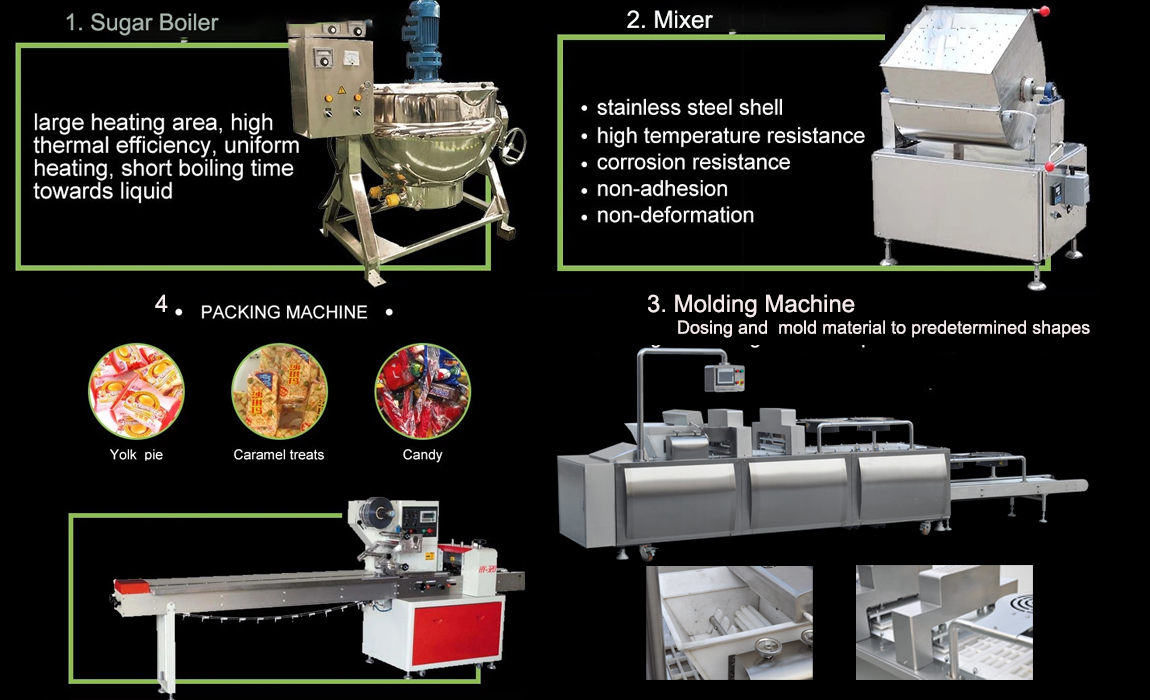 1. Sugar Boiler

large heating area, high thermal efficiency, uniform heating, short boiling time towards liquid

2. Mixer

• stainless steel shell
• high temperature resistance
• corrosion resistance
• non-adhesion
• non-deformation

4 • PACKING MACHINE •

Yolk pie

Caramel treats

Candy

3. Molding Machine

Dosing and mold material to predetermined shapes