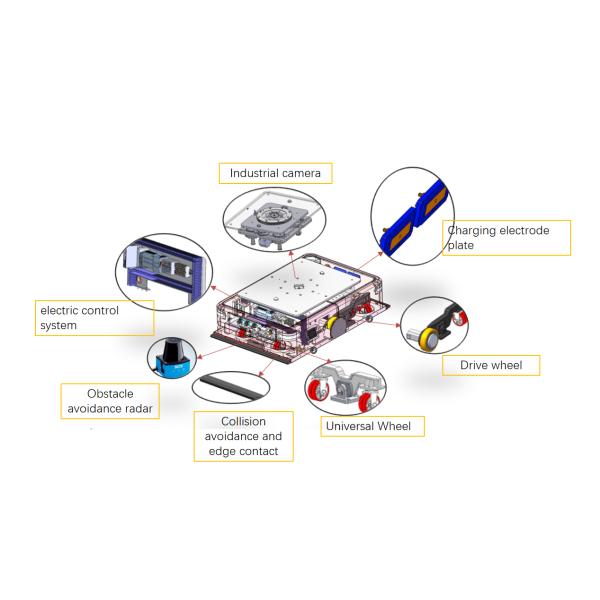 Industrial camera

Charging electrode plate

electric control system

Drive wheel

Obstacle avoidance radar

Collision avoidance and edge contact

Universal Wheel