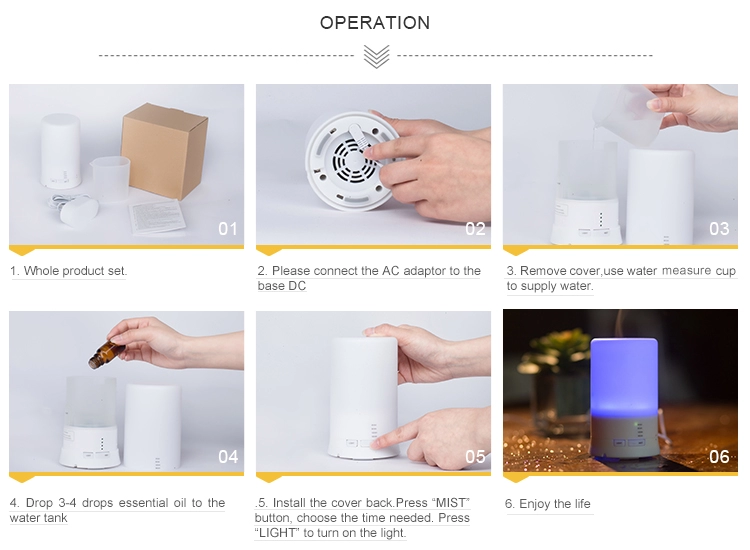 OPERATION

01

1. Whole product set.

02

2. Please connect the AC adaptor to the base DC

03

3. Remove cover,use water measure cup to supply water.

04

4. Drop 3-4 drops essential oil to the water tank

05

.5. Install the cover back.Press "MIST" button, choose the time needed. Press "LIGHT" to turn on the light.

06

6. Enjoy the life