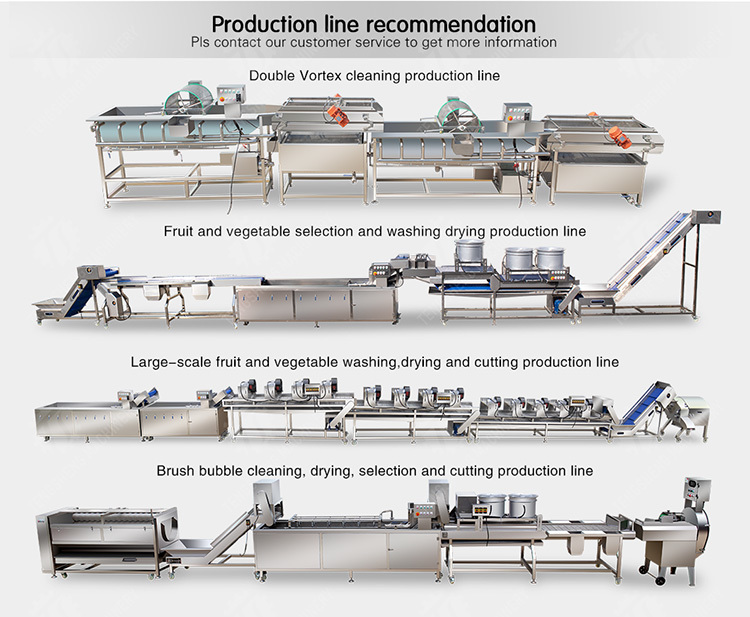 Production line recommendation
Pls contact our customer service to get more information

Double Vortex cleaning production line

Fruit and vegetable selection and washing drying production line

Large-scale fruit and vegetable washing,drying and cutting production line

Brush bubble cleaning, drying, selection and cutting production line