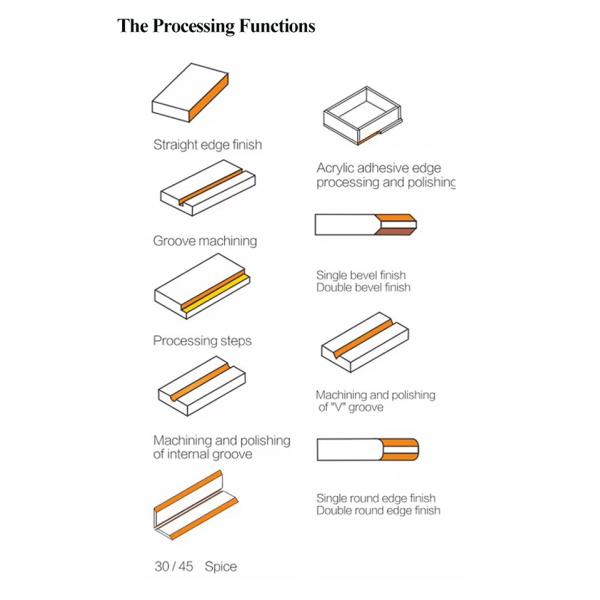 The Processing Functions

Straight edge finish

Groove machining

Processing steps

Machining and polishing of internal groove

30 / 45 Spice

Acrylic adhesive edge processing and polishing

Single bevel finish
Double bevel finish

Machining and polishing of "V" groove

Single round edge finish
Double round edge finish