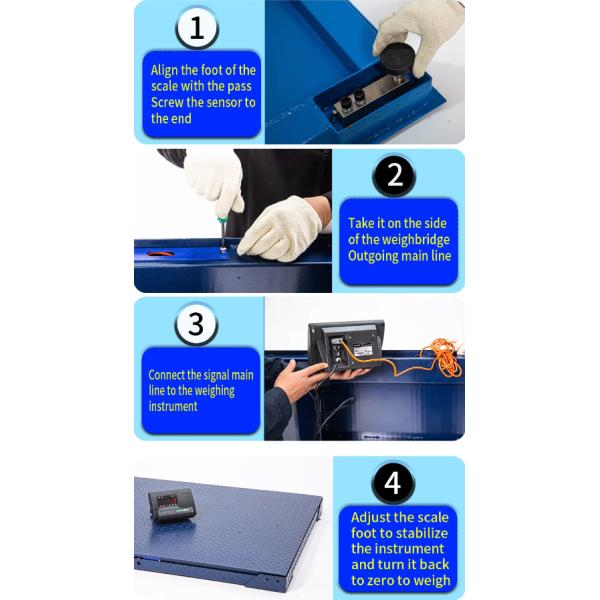 1

Align the foot of the scale with the pass Screw the sensor to the end

2

Take it on the side of the weighbridge Outgoing main line

3

Connect the signal main line to the weighing instrument

4

Adjust the scale foot to stabilize the instrument and turn it back to zero to weigh