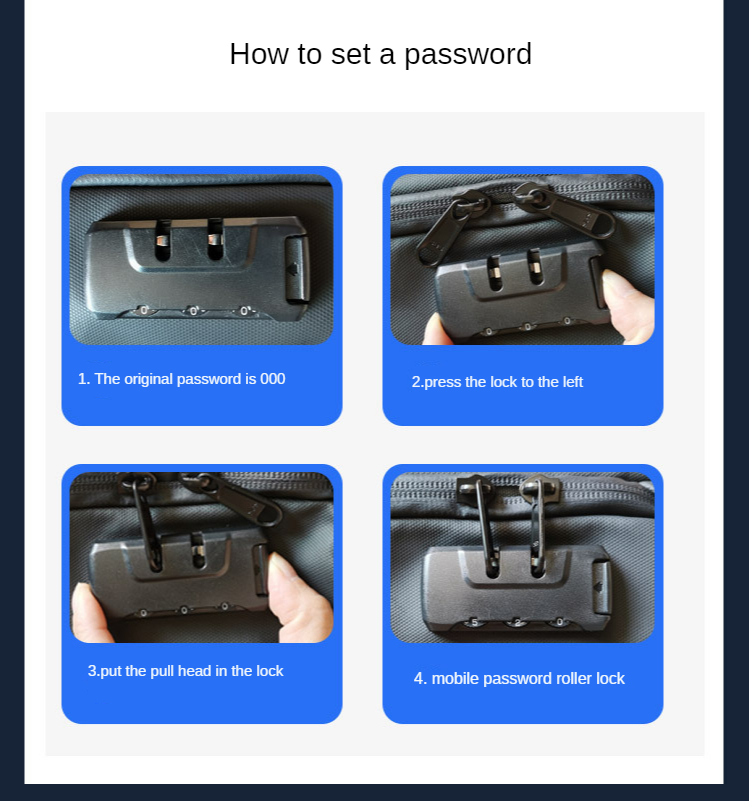 How to set a password

1. The original password is 000

2.press the lock to the left

3.put the pull head in the lock

4. mobile password roller lock