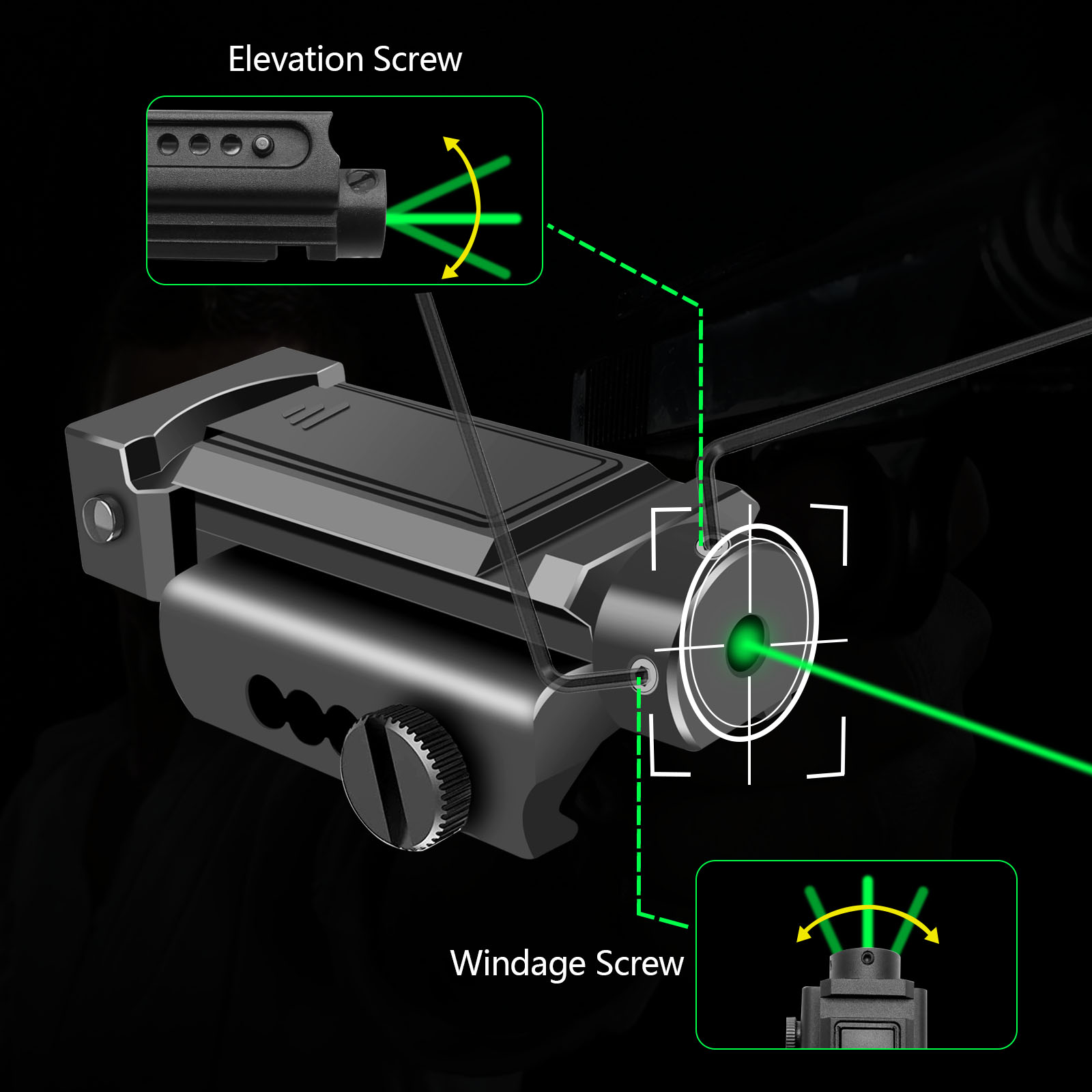 Elevation Screw

Windage Screw