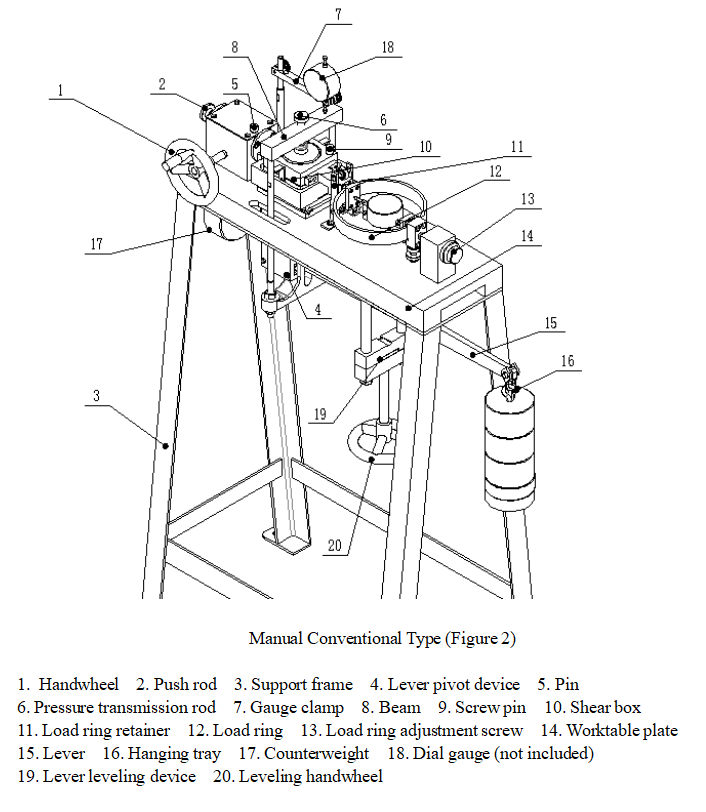 7
8
18
1
2
5
6
9
10
11
12
13
14
17
4
15
16
3
19
20

Manual Conventional Type (Figure 2)

1. Handwheel 2. Push rod 3. Support frame 4. Lever pivot device 5. Pin
6. Pressure transmission rod 7. Gauge clamp 8. Beam 9. Screw pin 10. Shear box
11. Load ring retainer 12. Load ring 13. Load ring adjustment screw 14. Worktable plate
15. Lever 16. Hanging tray 17. Counterweight 18. Dial gauge (not included)
19. Lever leveling device 20. Leveling handwheel