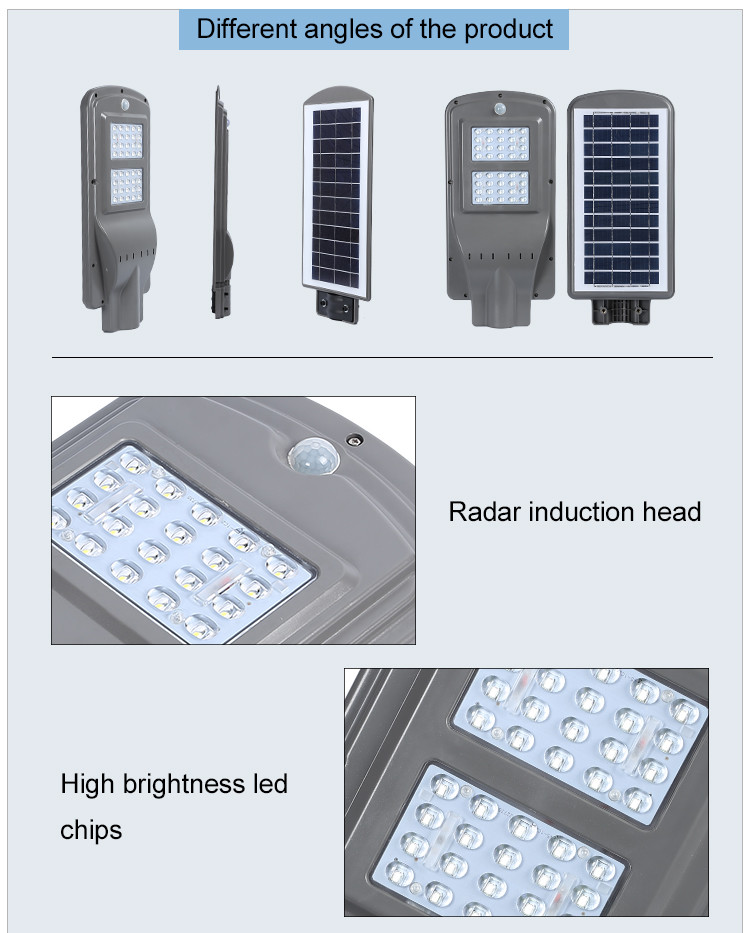 Different angles of the product

Radar induction head

High brightness led chips