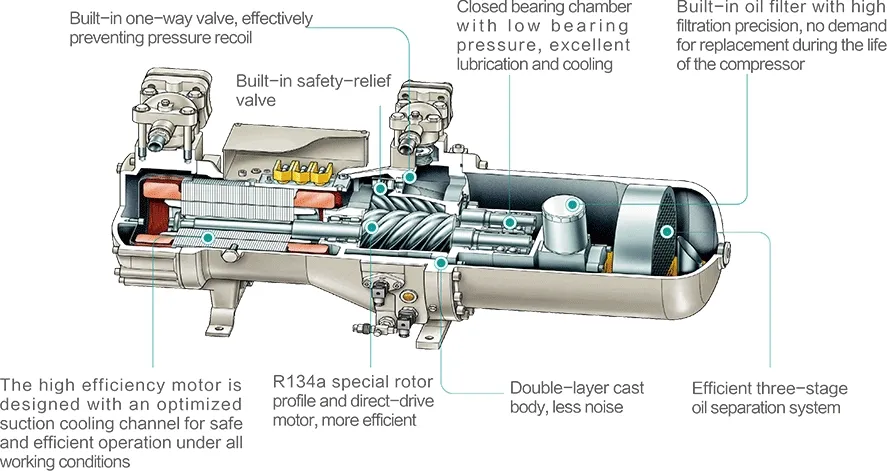 Built-in one-way valve, effectively preventing pressure recoil

Closed bearing chamber with low bearing pressure, excellent lubrication and cooling

Built-in oil filter with high filtration precision, no demand for replacement during the life of the compressor

Built-in safety-relief valve

The high efficiency motor is designed with an optimized suction cooling channel for safe and efficient operation under all working conditions

R134a special rotor profile and direct-drive motor, more efficient

Double-layer cast body, less noise

Efficient three-stage oil separation system