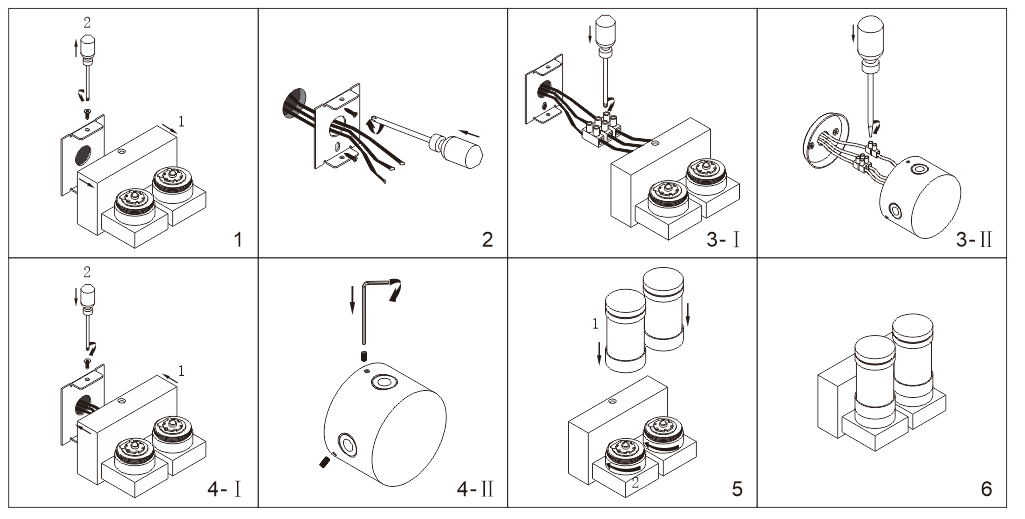 2
1
1

2

3- I

3- II

2
1
4- I

4- II

1
2
5

6