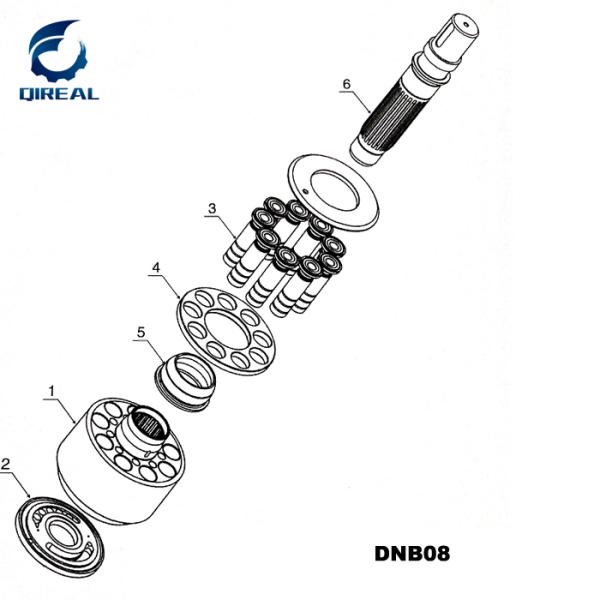 QIREAL

6

3

4

5

1

2

DNB08