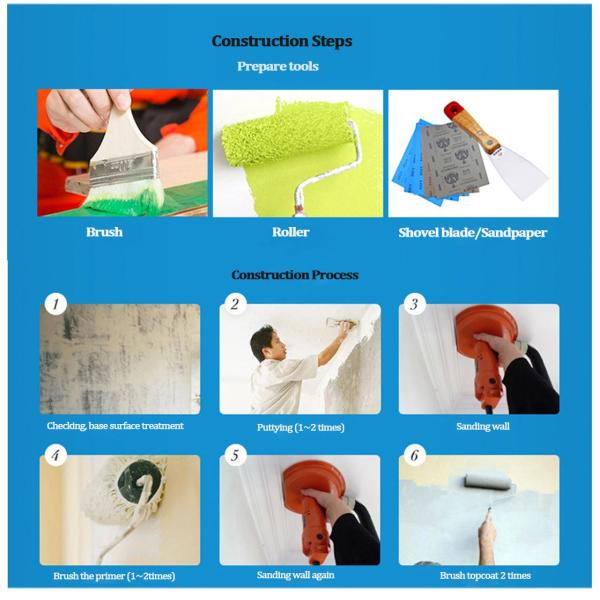 Construction Steps

Prepare tools

Brush

Roller

Shovel blade/Sandpaper

Construction Process

1

Checking, base surface treatment

2

Puttying (1~2 times)

3

Sanding wall

4

Brush the primer (1~2times)

5

Sanding wall again

6

Brush topcoat 2 times