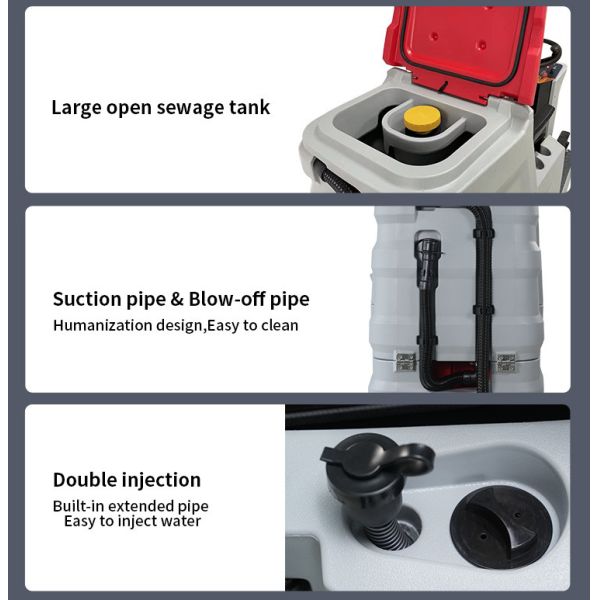 Large open sewage tank

Suction pipe & Blow-off pipe
Humanization design,Easy to clean

Double injection
Built-in extended pipe
Easy to inject water