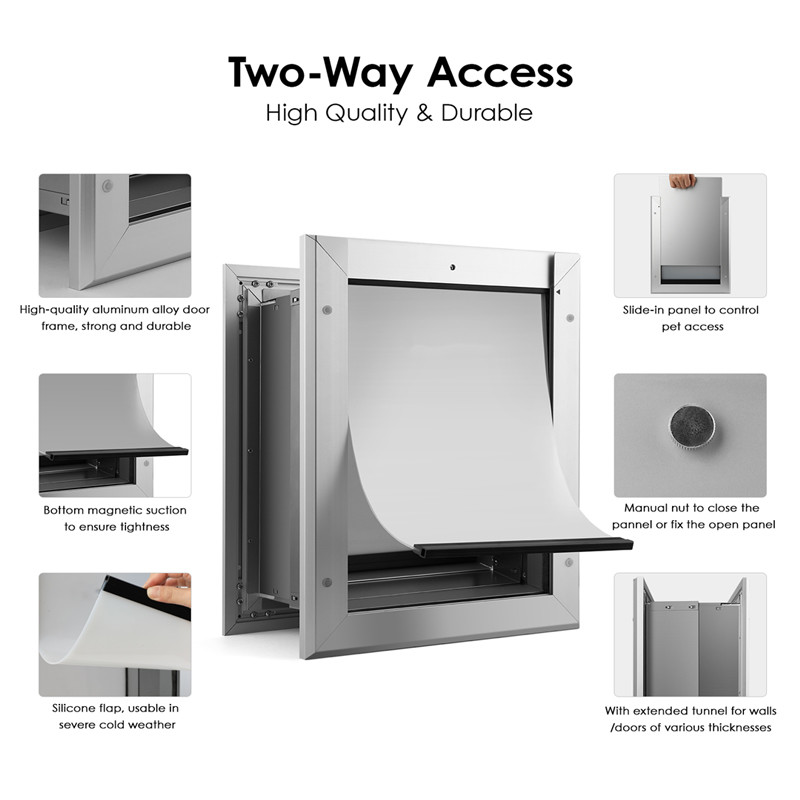 Two-Way Access
High Quality & Durable

High-quality aluminum alloy door frame, strong and durable

Bottom magnetic suction to ensure tightness

Silicone flap, usable in severe cold weather

Slide-in panel to control pet access

Manual nut to close the pannel or fix the open panel

With extended tunnel for walls /doors of various thicknesses