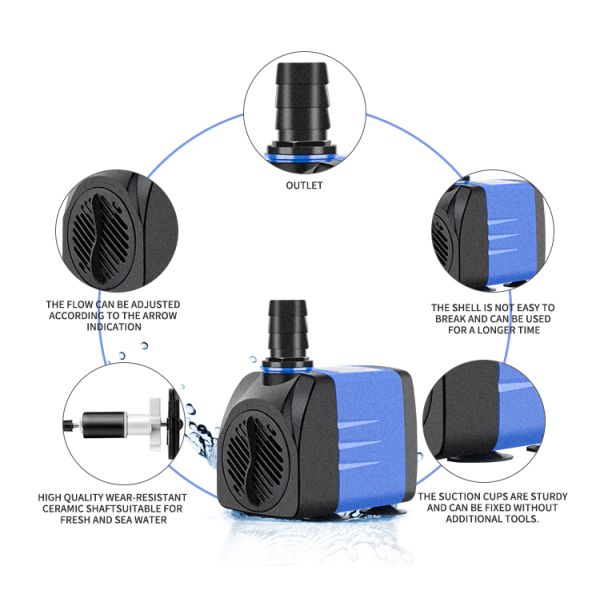 OUTLET

THE FLOW CAN BE ADJUSTED ACCORDING TO THE ARROW INDICATION

THE SHELL IS NOT EASY TO BREAK AND CAN BE USED FOR A LONGER TIME

HIGH QUALITY WEAR-RESISTANT CERAMIC SHAFTSUITABLE FOR FRESH AND SEA WATER

THE SUCTION CUPS ARE STURDY AND CAN BE FIXED WITHOUT ADDITIONAL TOOLS.