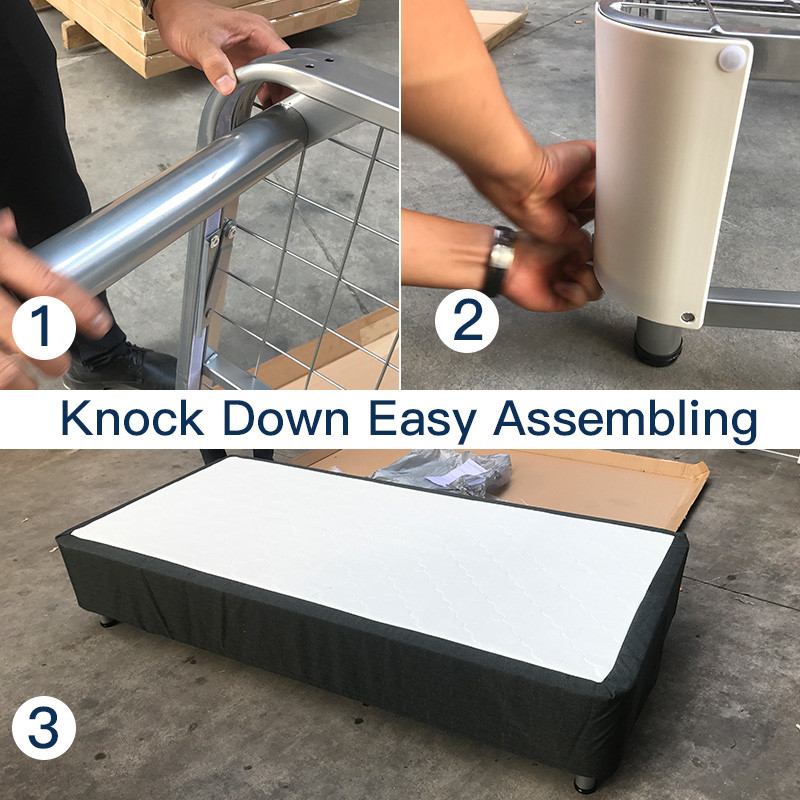 1

2

Knock Down Easy Assembling

3