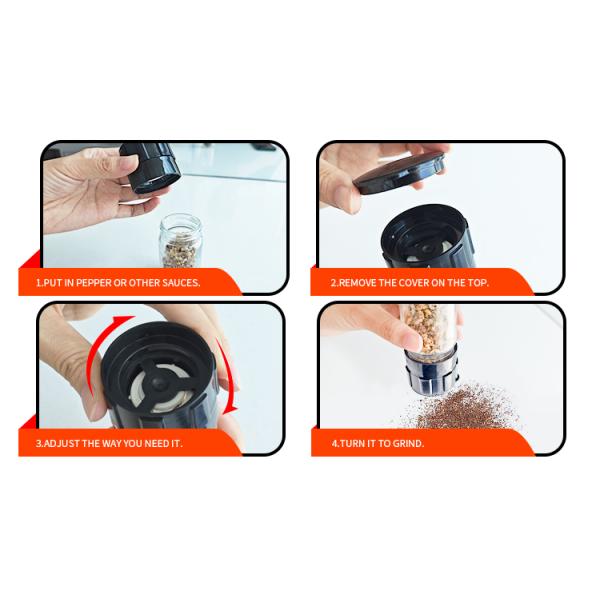 1.PUT IN PEPPER OR OTHER SAUCES.

2.REMOVE THE COVER ON THE TOP.

3.ADJUST THE WAY YOU NEED IT.

4.TURN IT TO GRIND.