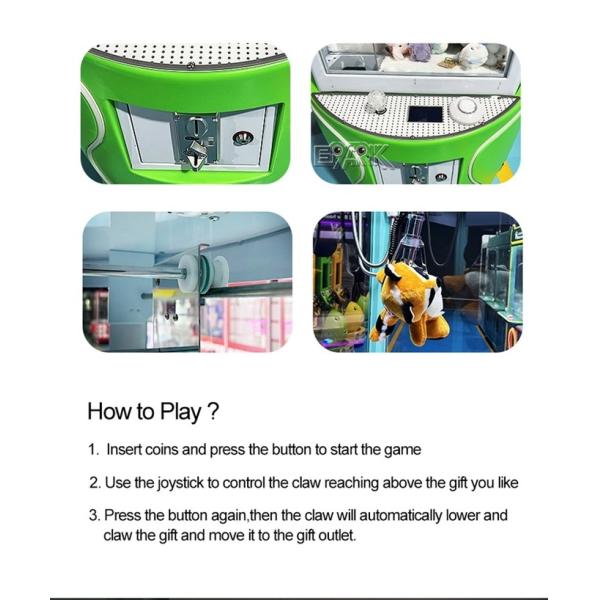 EPARK

How to Play ?

1. Insert coins and press the button to start the game

2. Use the joystick to control the claw reaching above the gift you like

3. Press the button again,then the claw will automatically lower and claw the gift and move it to the gift outlet.