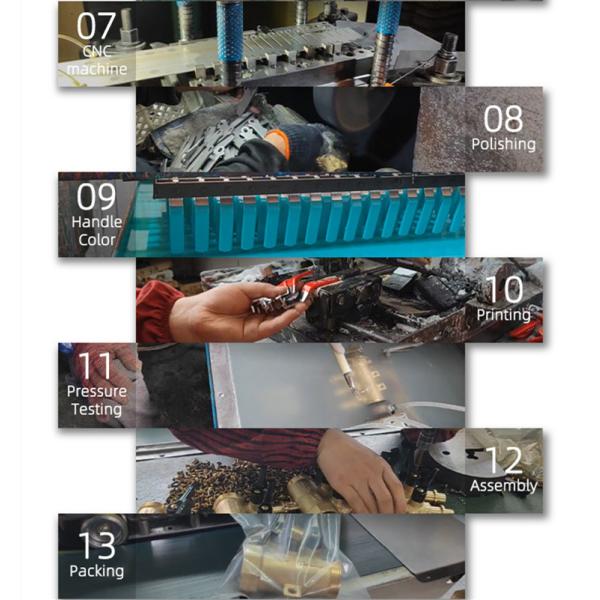 07
CNC
machine

08
Polishing

09
Handle
Color

10
Printing

11
Pressure
Testing

12
Assembly

13
Packing