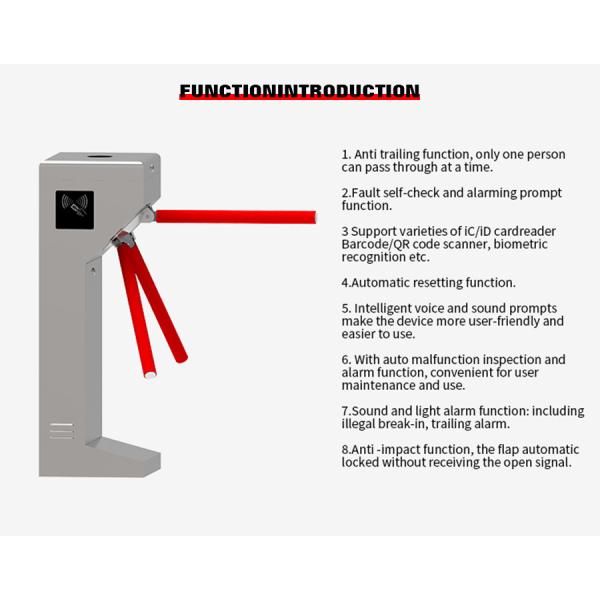 FUNCTIONINTRODUCTION

1. Anti trailing function, only one person can pass through at a time.

2.Fault self-check and alarming prompt function.

3 Support varieties of iC/iD cardreader Barcode/QR code scanner, biometric recognition etc.

4.Automatic resetting function.

5. Intelligent voice and sound prompts make the device more user-friendly and easier to use.

6. With auto malfunction inspection and alarm function, convenient for user maintenance and use.

7.Sound and light alarm function: including illegal break-in, trailing alarm.

8.Anti -impact function, the flap automatic locked without receiving the open signal.