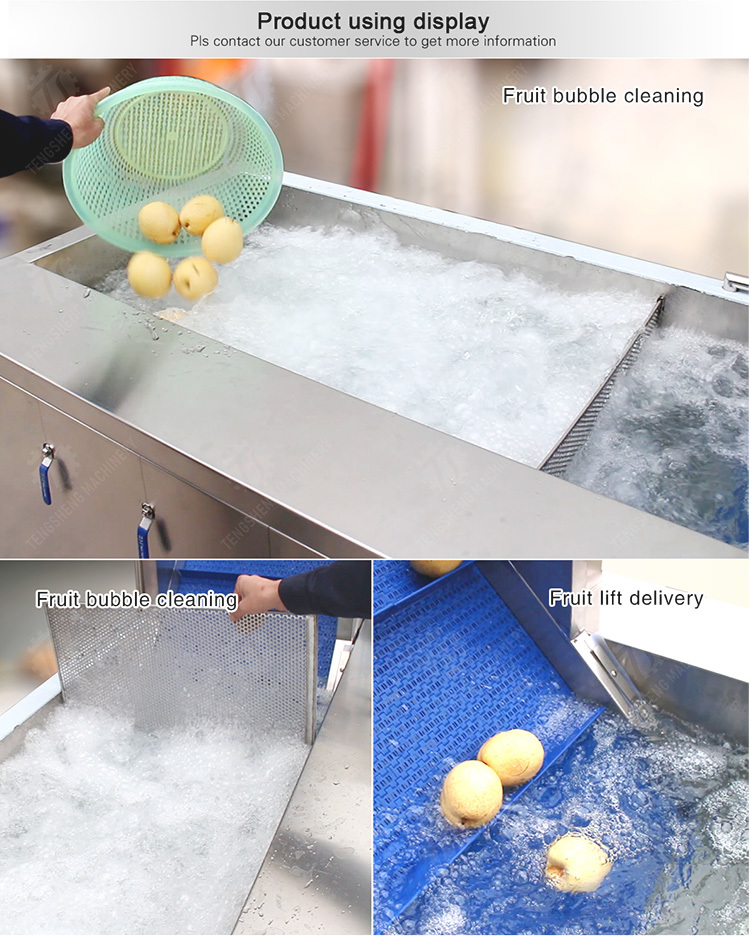 Product using display
Pls contact our customer service to get more information

Fruit bubble cleaning

TENGSHENG MACHINERY

Fruit bubble cleaning

Fruit lift delivery