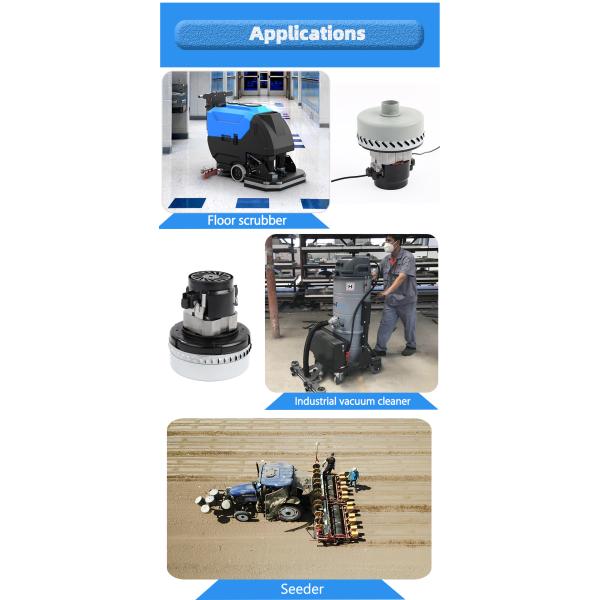 Applications

Floor scrubber

Industrial vacuum cleaner

Seeder