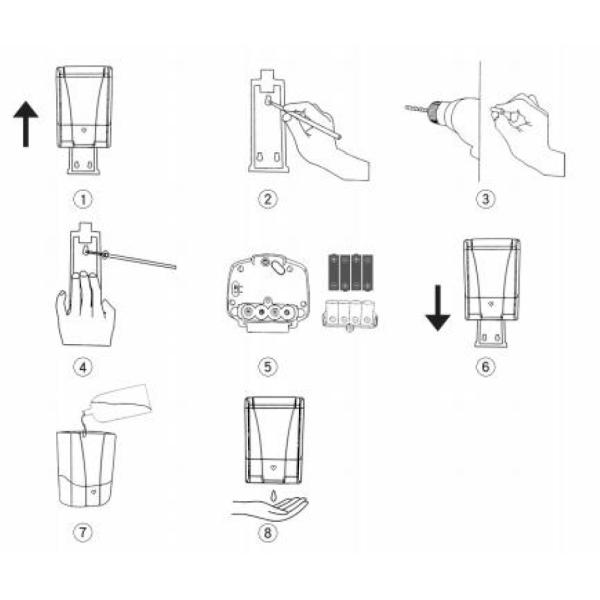 1

2

3

4

5

6

7

8