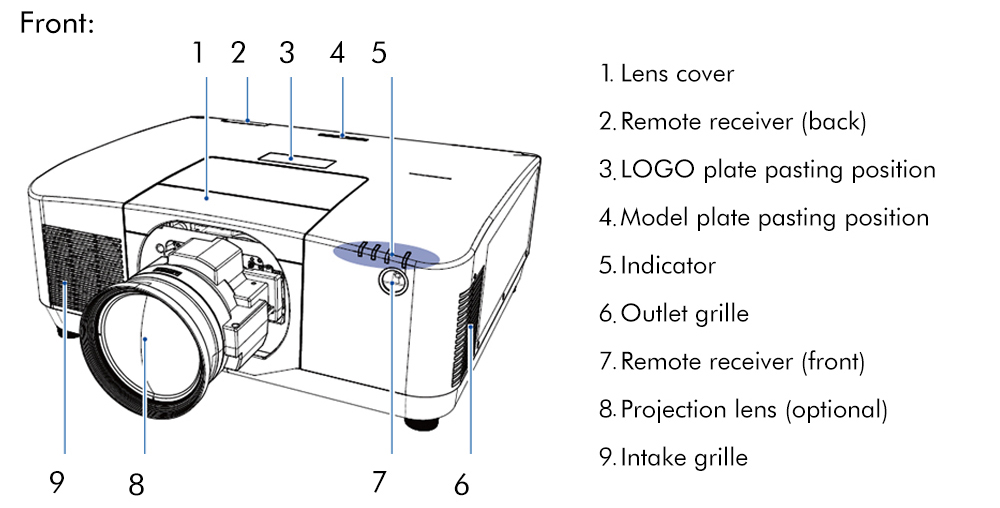 Front:

1 2 3 4 5

9 8 7 6

1. Lens cover
2. Remote receiver (back)
3. LOGO plate pasting position
4. Model plate pasting position
5. Indicator
6. Outlet grille
7. Remote receiver (front)
8. Projection lens (optional)
9. Intake grille