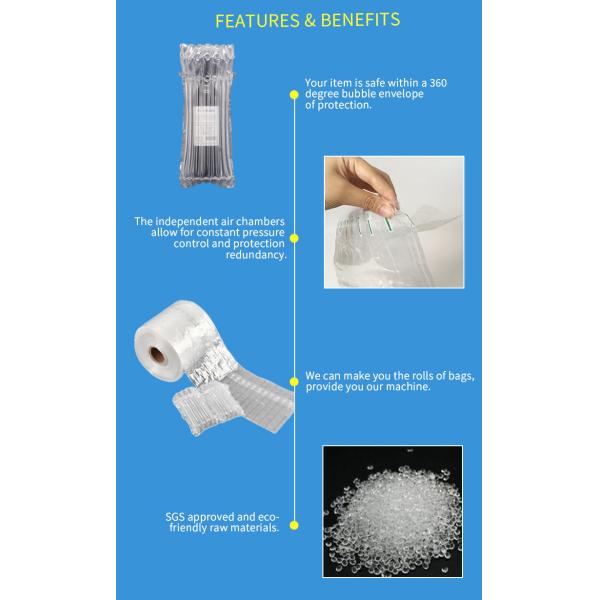 FEATURES & BENEFITS

Your item is safe within a 360 degree bubble envelope of protection.

The independent air chambers allow for constant pressure control and protection redundancy.

We can make you the rolls of bags, provide you our machine.

SGS approved and eco-friendly raw materials.