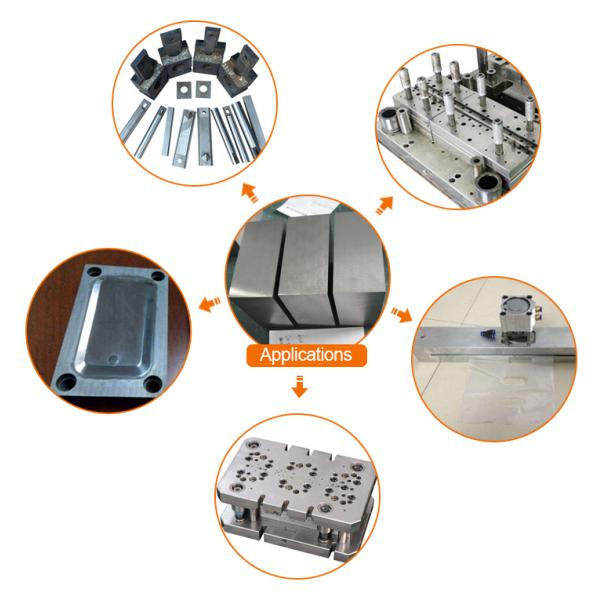 Applications