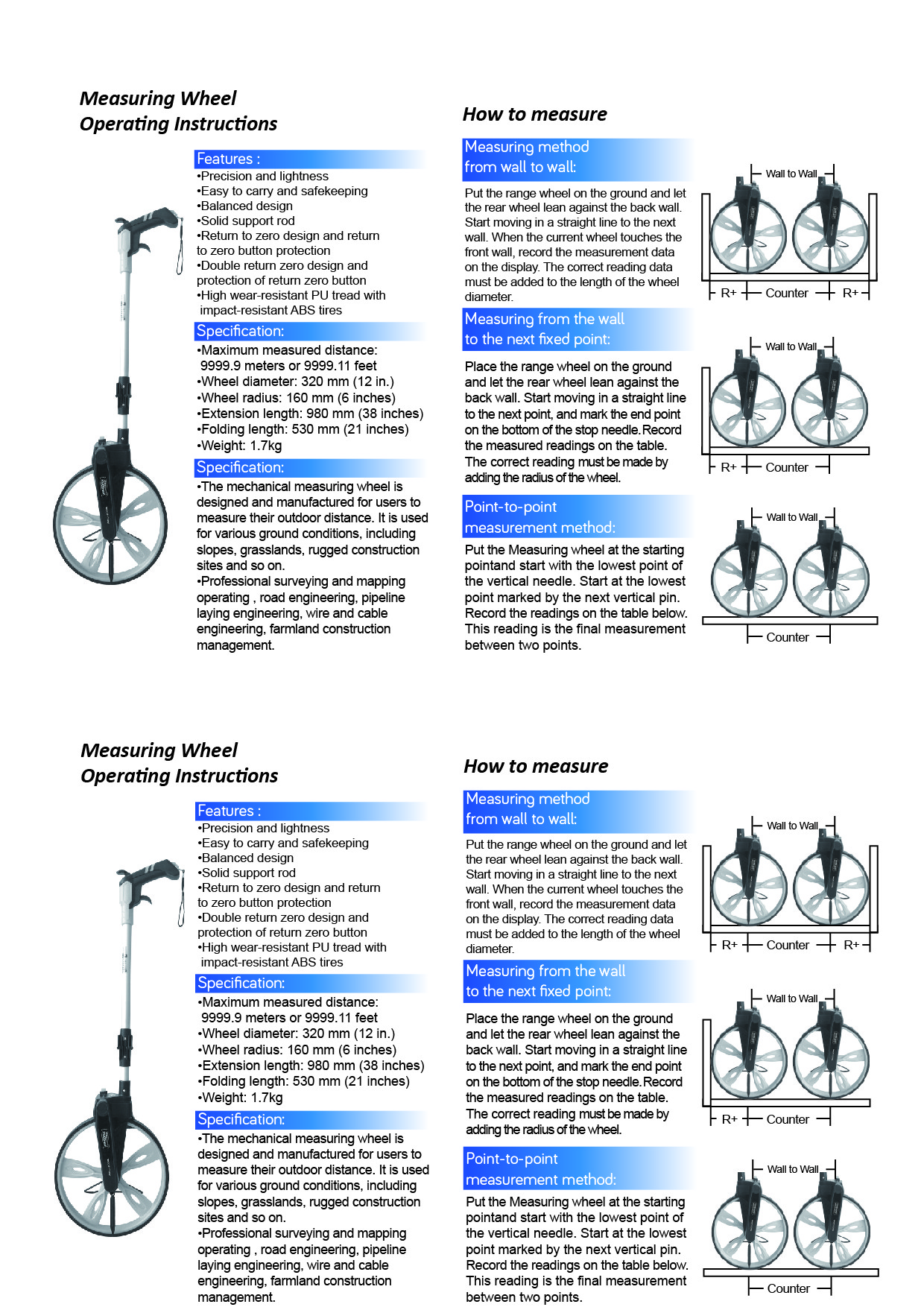 Measuring Wheel
Operating Instructions

Features :
•Precision and lightness
•Easy to carry and safekeeping
•Balanced design
•Solid support rod
•Return to zero design and return to zero button protection
•Double return zero design and protection of return zero button
•High wear-resistant PU tread with impact-resistant ABS tires

Specification:
•Maximum measured distance: 9999.9 meters or 9999.11 feet
•Wheel diameter: 320 mm (12 in.)
•Wheel radius: 160 mm (6 inches)
•Extension length: 980 mm (38 inches)
•Folding length: 530 mm (21 inches)
•Weight: 1.7kg

Specification:
•The mechanical measuring wheel is designed and manufactured for users to measure their outdoor distance. It is used for various ground conditions, including slopes, grasslands, rugged construction sites and so on.
•Professional surveying and mapping operating , road engineering, pipeline laying engineering, wire and cable engineering, farmland construction management.

How to measure

Measuring method from wall to wall:

Put the range wheel on the ground and let the rear wheel lean against the back wall. Start moving in a straight line to the next wall. When the current wheel touches the front wall, record the measurement data on the display. The correct reading data must be added to the length of the wheel diameter.

Wall to Wall
R+ Counter R+

Measuring from the wall to the next fixed point:

Place the range wheel on the ground and let the rear wheel lean against the back wall. Start moving in a straight line to the next point, and mark the end point on the bottom of the stop needle. Record the measured readings on the table. The correct reading must be made by adding the radius of the wheel.

Wall to Wall
R+ Counter

Point-to-point measurement method:

Put the Measuring wheel at the starting pointand start with the lowest point of the vertical needle. Start at the lowest point marked by the next vertical pin. Record the readings on the table below. This reading is the final measurement between two points.

Wall to Wall
Counter

Measuring Wheel
Operating Instructions

Features :
•Precision and lightness
•Easy to carry and safekeeping
•Balanced design
•Solid support rod
•Return to zero design and return to zero button protection
•Double return zero design and protection of return zero button
•High wear-resistant PU tread with impact-resistant ABS tires

Specification:
•Maximum measured distance: 9999.9 meters or 9999.11 feet
•Wheel diameter: 320 mm (12 in.)
•Wheel radius: 160 mm (6 inches)
•Extension length: 980 mm (38 inches)
•Folding length: 530 mm (21 inches)
•Weight: 1.7kg

Specification:
•The mechanical measuring wheel is designed and manufactured for users to measure their outdoor distance. It is used for various ground conditions, including slopes, grasslands, rugged construction sites and so on.
•Professional surveying and mapping operating , road engineering, pipeline laying engineering, wire and cable engineering, farmland construction management.

How to measure

Measuring method from wall to wall:

Put the range wheel on the ground and let the rear wheel lean against the back wall. Start moving in a straight line to the next wall. When the current wheel touches the front wall, record the measurement data on the display. The correct reading data must be added to the length of the wheel diameter.

Wall to Wall
R+ Counter R+

Measuring from the wall to the next fixed point:

Place the range wheel on the ground and let the rear wheel lean against the back wall. Start moving in a straight line to the next point, and mark the end point on the bottom of the stop needle. Record the measured readings on the table. The correct reading must be made by adding the radius of the wheel.

Wall to Wall
R+ Counter

Point-to-point measurement method:

Put the Measuring wheel at the starting pointand start with the lowest point of the vertical needle. Start at the lowest point marked by the next vertical pin. Record the readings on the table below. This reading is the final measurement between two points.

Wall to Wall
Counter