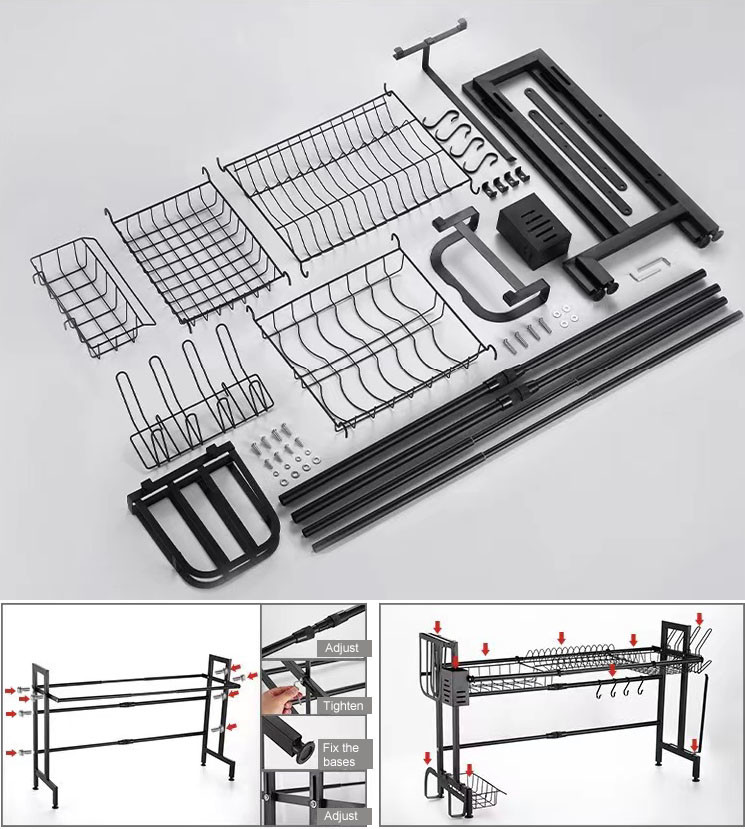 Adjust

Tighten

Fix the bases

Adjust