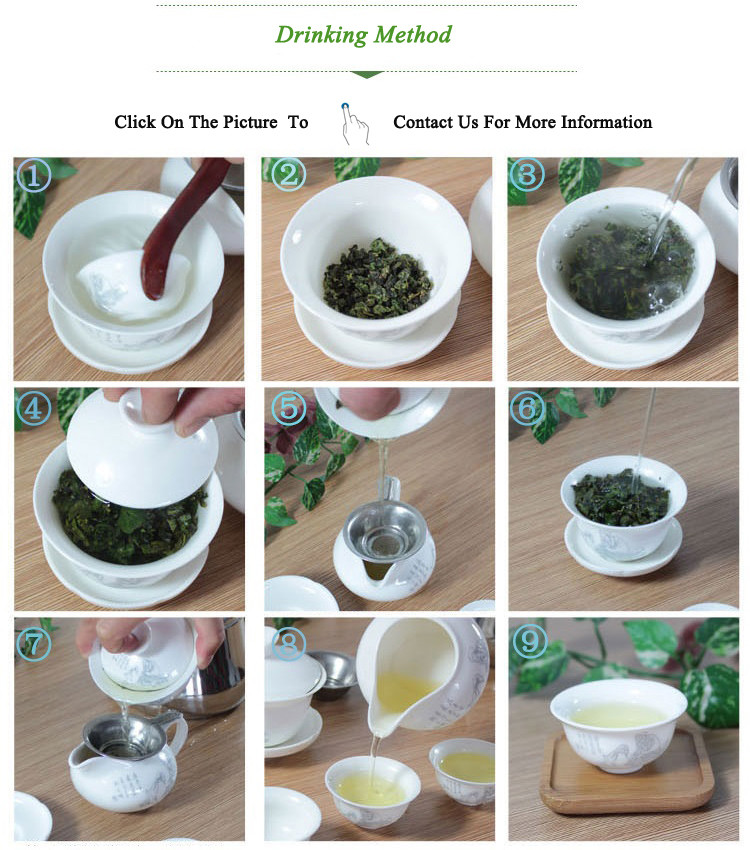 Drinking Method

Click On The Picture To Contact Us For More Information

①

②

③

④

⑤

⑥

⑦

⑧

⑨