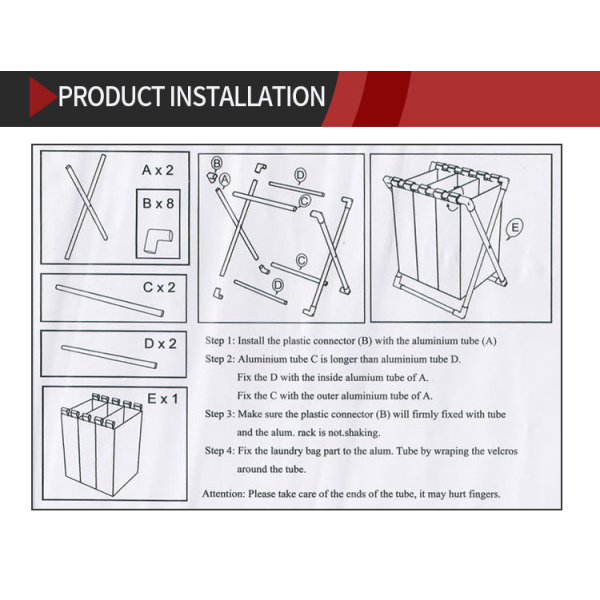 PRODUCT INSTALLATION

A x 2

B x 8

C x 2

D x 2

E x 1

B
A
D
C
C
D

E

Step 1: Install the plastic connector (B) with the aluminium tube (A)

Step 2: Aluminium tube C is longer than aluminium tube D.
Fix the D with the inside alumium tube of A.
Fix the C with the outer aluminium tube of A.

Step 3: Make sure the plastic connector (B) will firmly fixed with tube and the alum. rack is not.shaking.

Step 4: Fix the laundry bag part to the alum. Tube by wraping the velcros around the tube.

Attention: Please take care of the ends of the tube, it may hurt fingers.