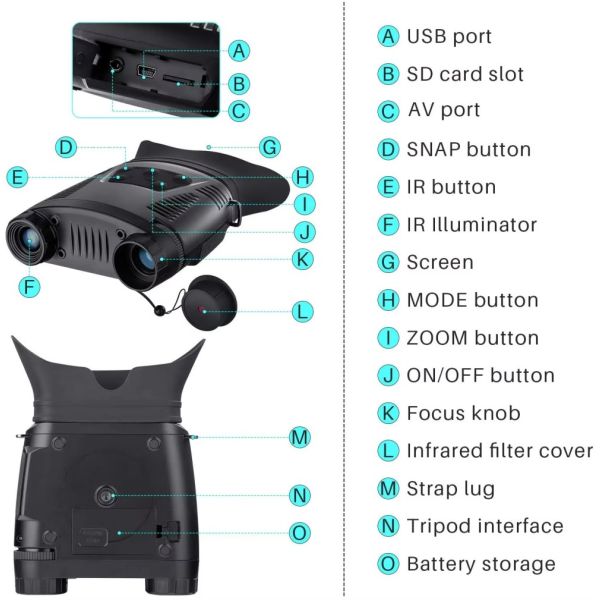 A
B
C
D
G
E
H
I
J
K
F
L
M
N
O

A USB port
B SD card slot
C AV port
D SNAP button
E IR button
F IR Illuminator
G Screen
H MODE button
I ZOOM button
J ON/OFF button
K Focus knob
L Infrared filter cover
M Strap lug
N Tripod interface
O Battery storage