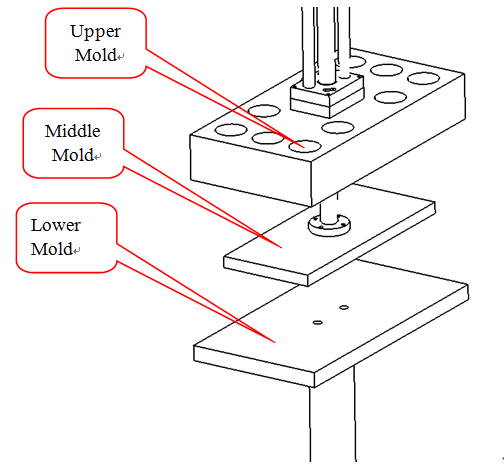 Upper Mold

Middle Mold

Lower Mold