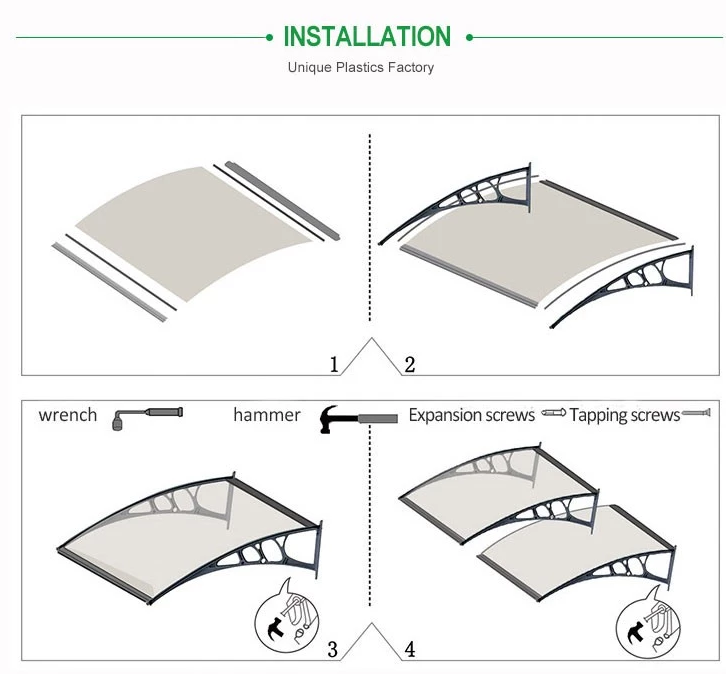 INSTALLATION
Unique Plastics Factory

1
2

wrench
hammer
Expansion screws
Tapping screws

3
4