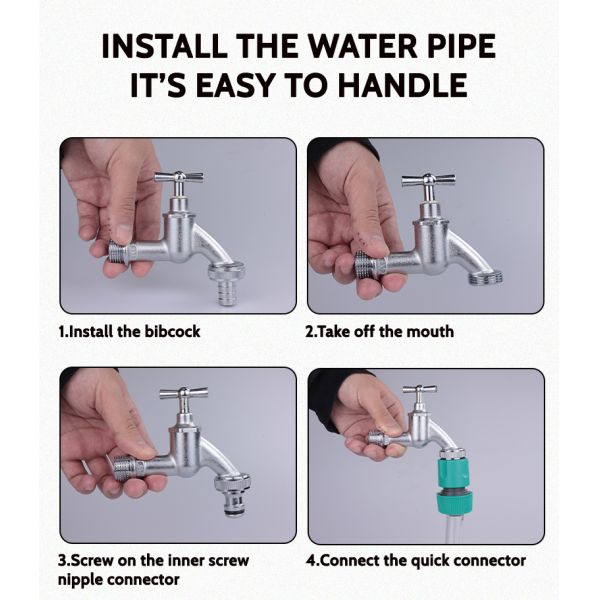 INSTALL THE WATER PIPE
IT'S EASY TO HANDLE

1.Install the bibcock

2.Take off the mouth

3.Screw on the inner screw nipple connector

4.Connect the quick connector