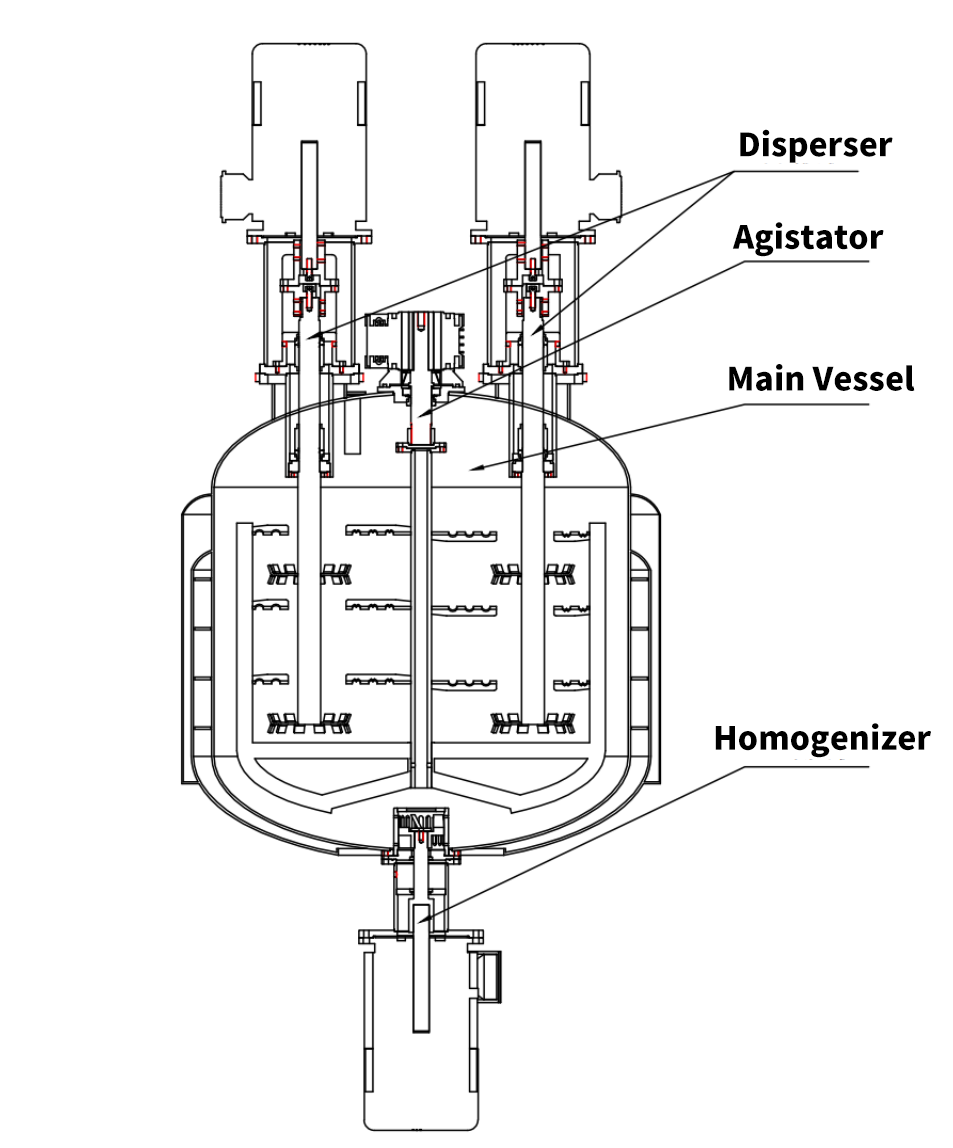 Disperser
Agistator
Main Vessel
Homogenizer