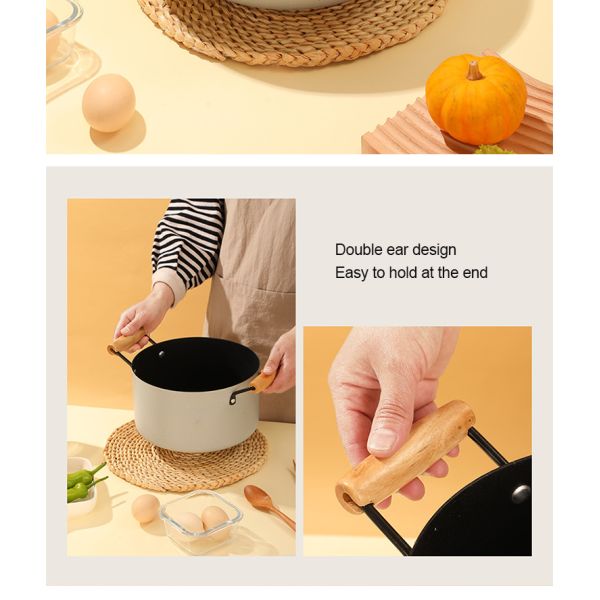 Double ear design
Easy to hold at the end