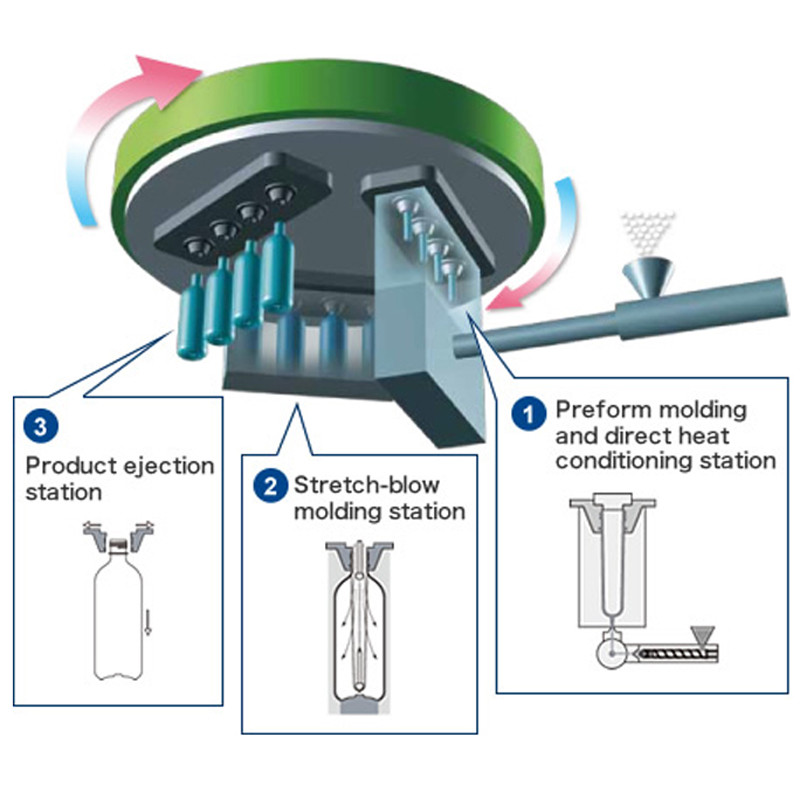 3
Product ejection station

2 Stretch-blow molding station

1 Preform molding and direct heat conditioning station