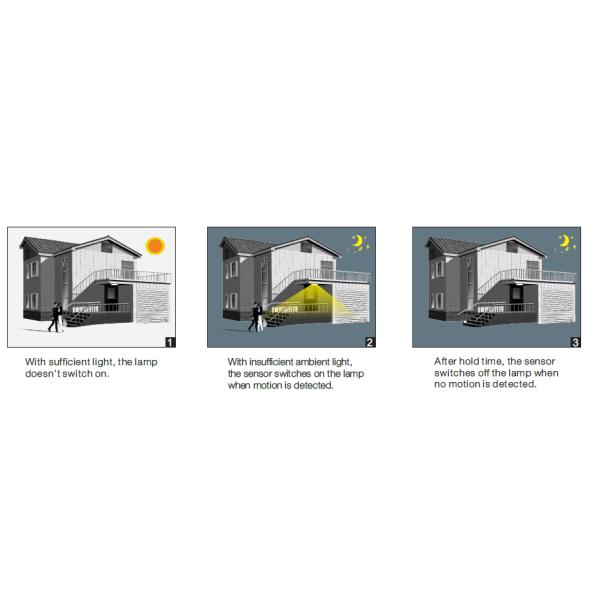 1

With sufficient light, the lamp doesn't switch on.

2

With insufficient ambient light, the sensor switches on the lamp when motion is detected.

3

After hold time, the sensor switches off the lamp when no motion is detected.