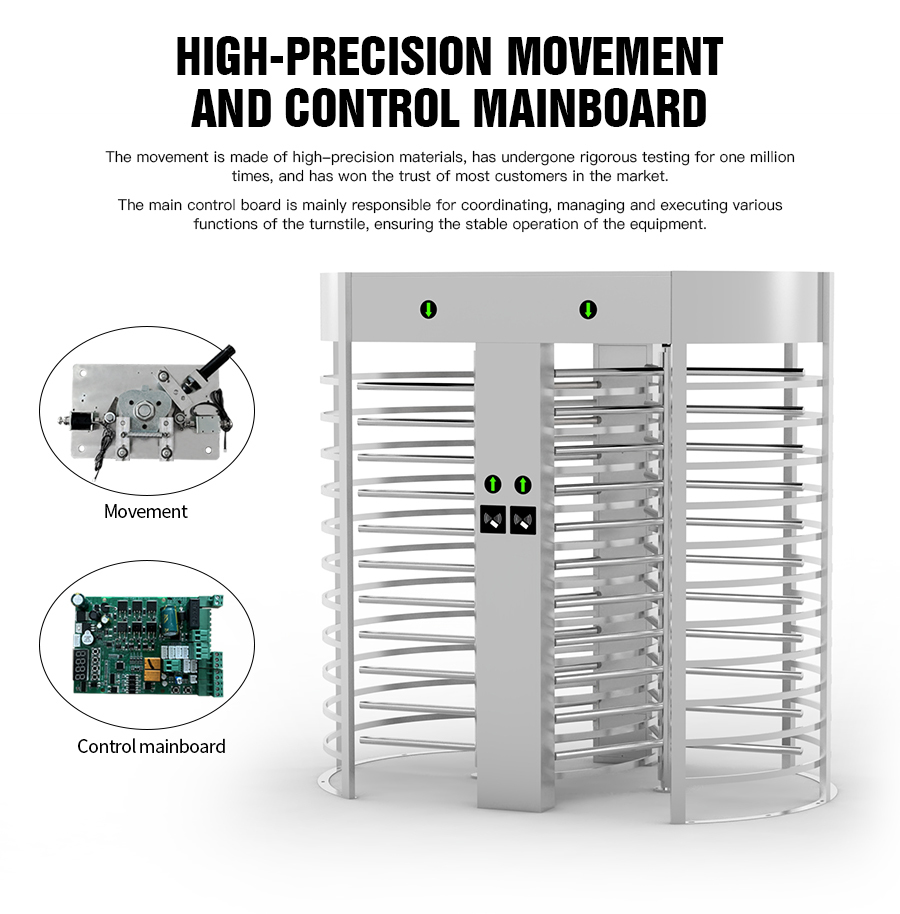 HIGH-PRECISION MOVEMENT AND CONTROL MAINBOARD

The movement is made of high-precision materials, has undergone rigorous testing for one million times, and has won the trust of most customers in the market.

The main control board is mainly responsible for coordinating, managing and executing various functions of the turnstile, ensuring the stable operation of the equipment.

Movement

Control mainboard