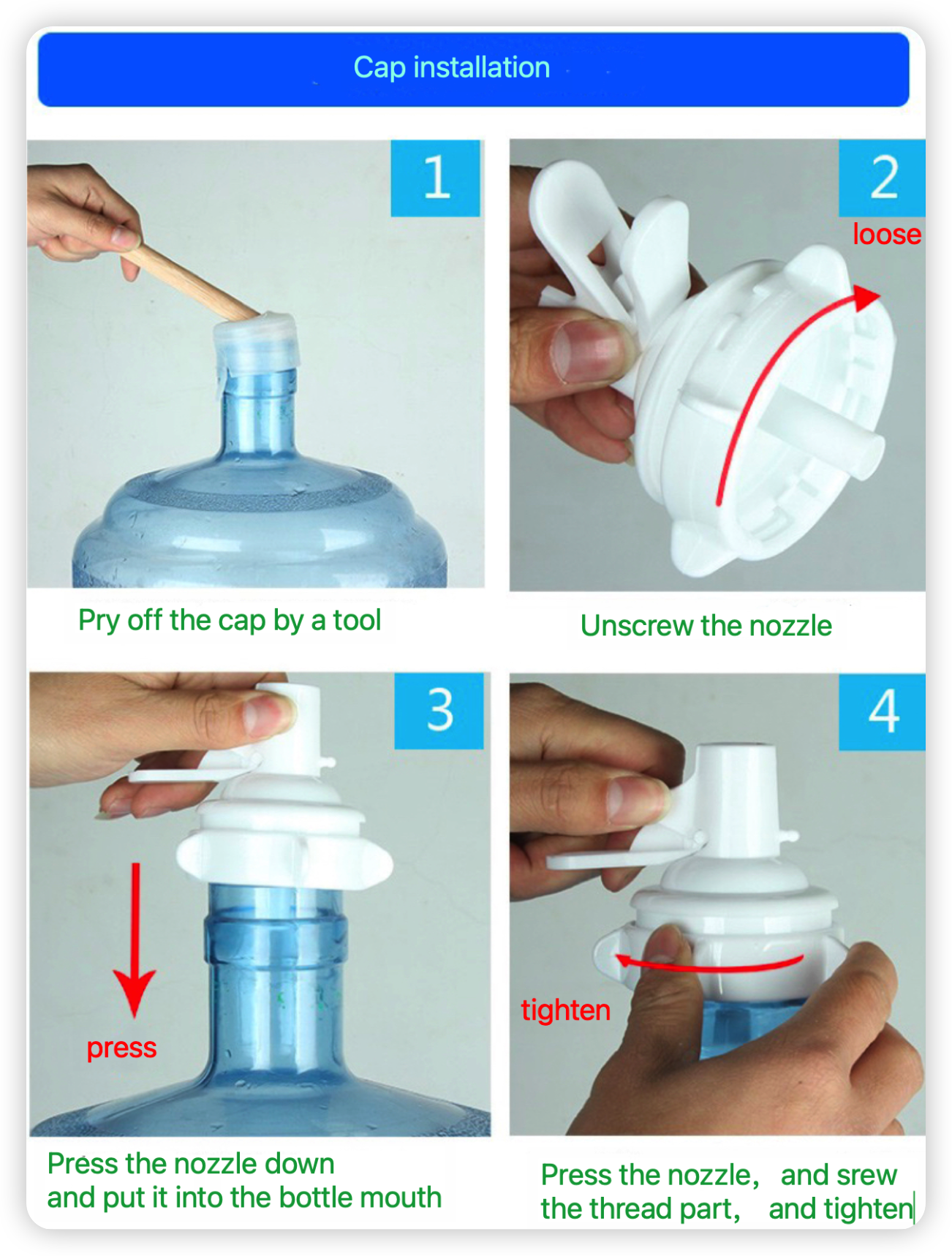 Cap installation

1

Pry off the cap by a tool

2

loose

Unscrew the nozzle

3

press

Press the nozzle down
and put it into the bottle mouth

4

tighten

Press the nozzle, and srew the thread part, and tighten