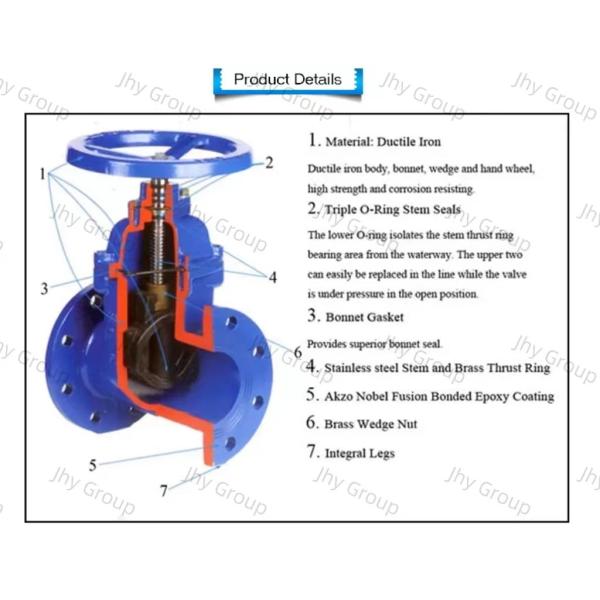 Product Details

Jhy Group

1
2
3
4
5
6
7

1. Material: Ductile Iron

Ductile iron body, bonnet, wedge and hand wheel, high strength and corrosion resisting.

2. Triple O-Ring Stem Seals

The lower O-ring isolates the stem thrust ring bearing area from the waterway. The upper two can easily be replaced in the line while the valve is under pressure in the open position.

3. Bonnet Gasket

Provides superior bonnet seal.

4. Stainless steel Stem and Brass Thrust Ring

5. Akzo Nobel Fusion Bonded Epoxy Coating

6. Brass Wedge Nut

7. Integral Legs