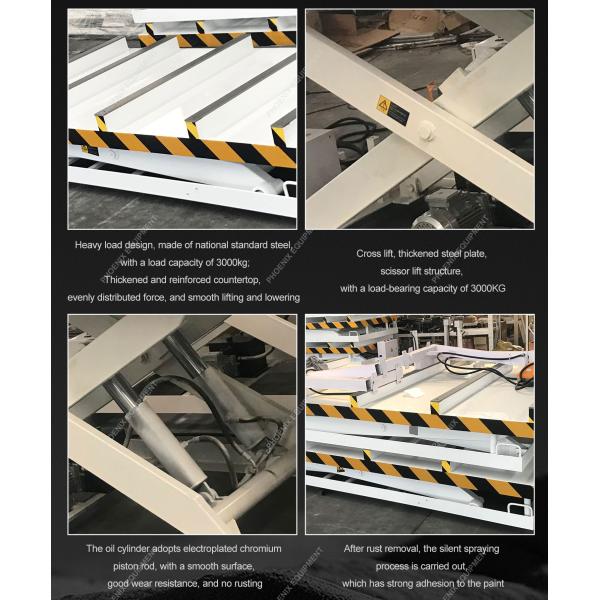 Heavy load design, made of national standard steel, with a load capacity of 3000kg; Thickened and reinforced countertop, evenly distributed force, and smooth lifting and lowering

Cross lift, thickened steel plate, scissor lift structure, with a load-bearing capacity of 3000KG

The oil cylinder adopts electroplated chromium piston rod, with a smooth surface, good wear resistance, and no rusting

After rust removal, the silent spraying process is carried out, which has strong adhesion to the paint

PHOENIX EQUIPMENT