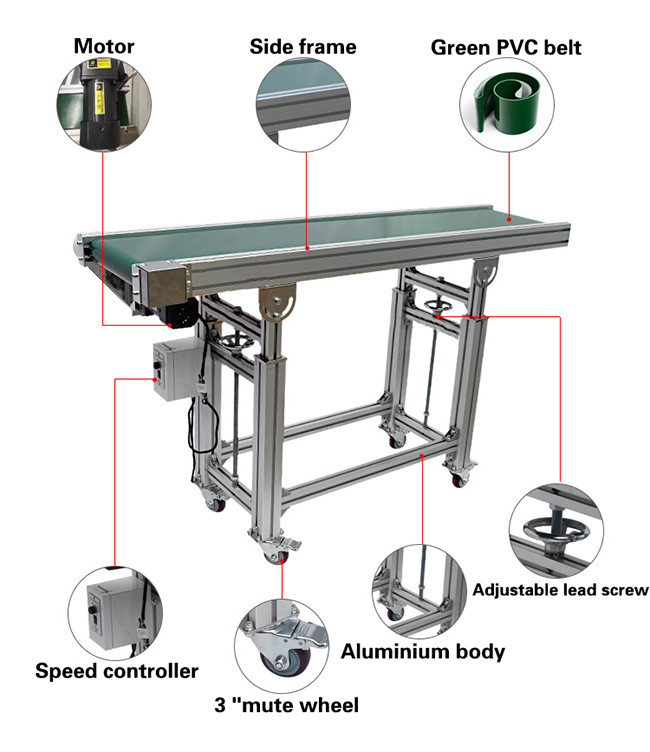 Motor

Side frame

Green PVC belt

Adjustable lead screw

Aluminium body

Speed controller

3 "mute wheel