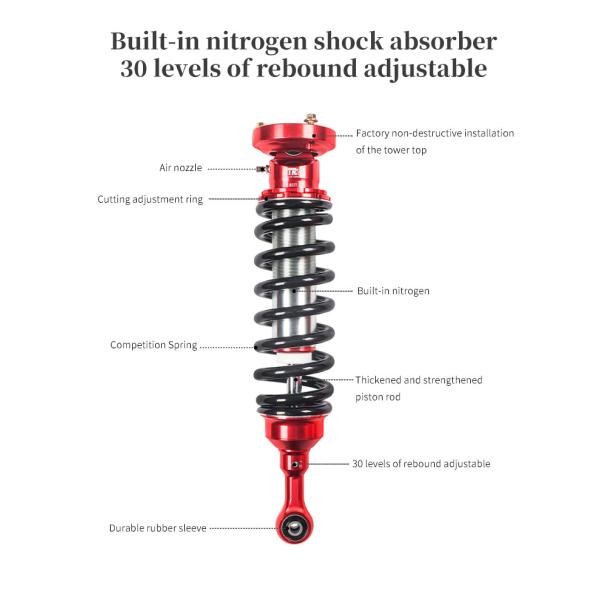 Built-in nitrogen shock absorber
30 levels of rebound adjustable

Factory non-destructive installation of the tower top

Air nozzle

Cutting adjustment ring

Built-in nitrogen

Competition Spring

Thickened and strengthened piston rod

30 levels of rebound adjustable

Durable rubber sleeve